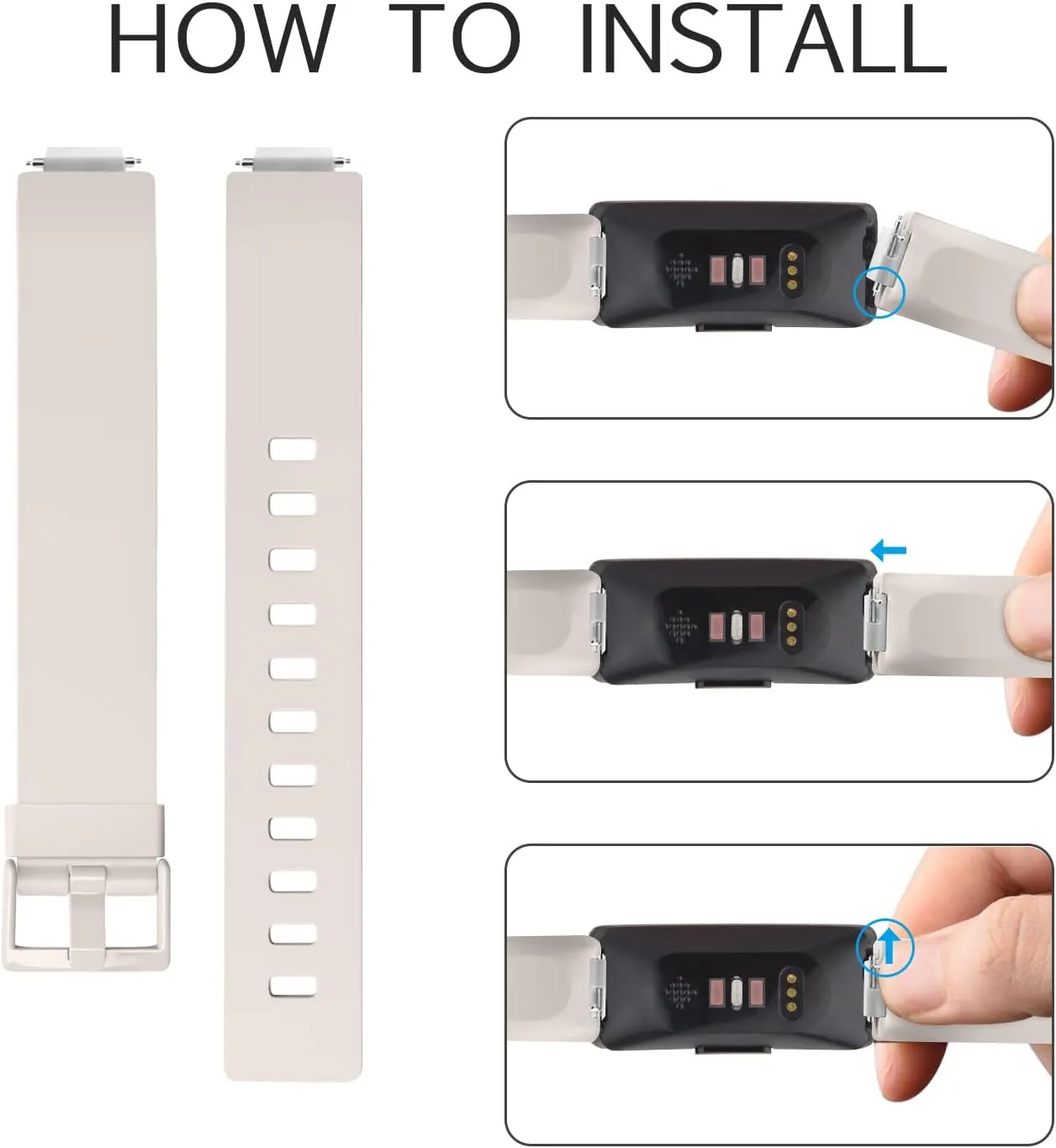 HOW TO INSTALL