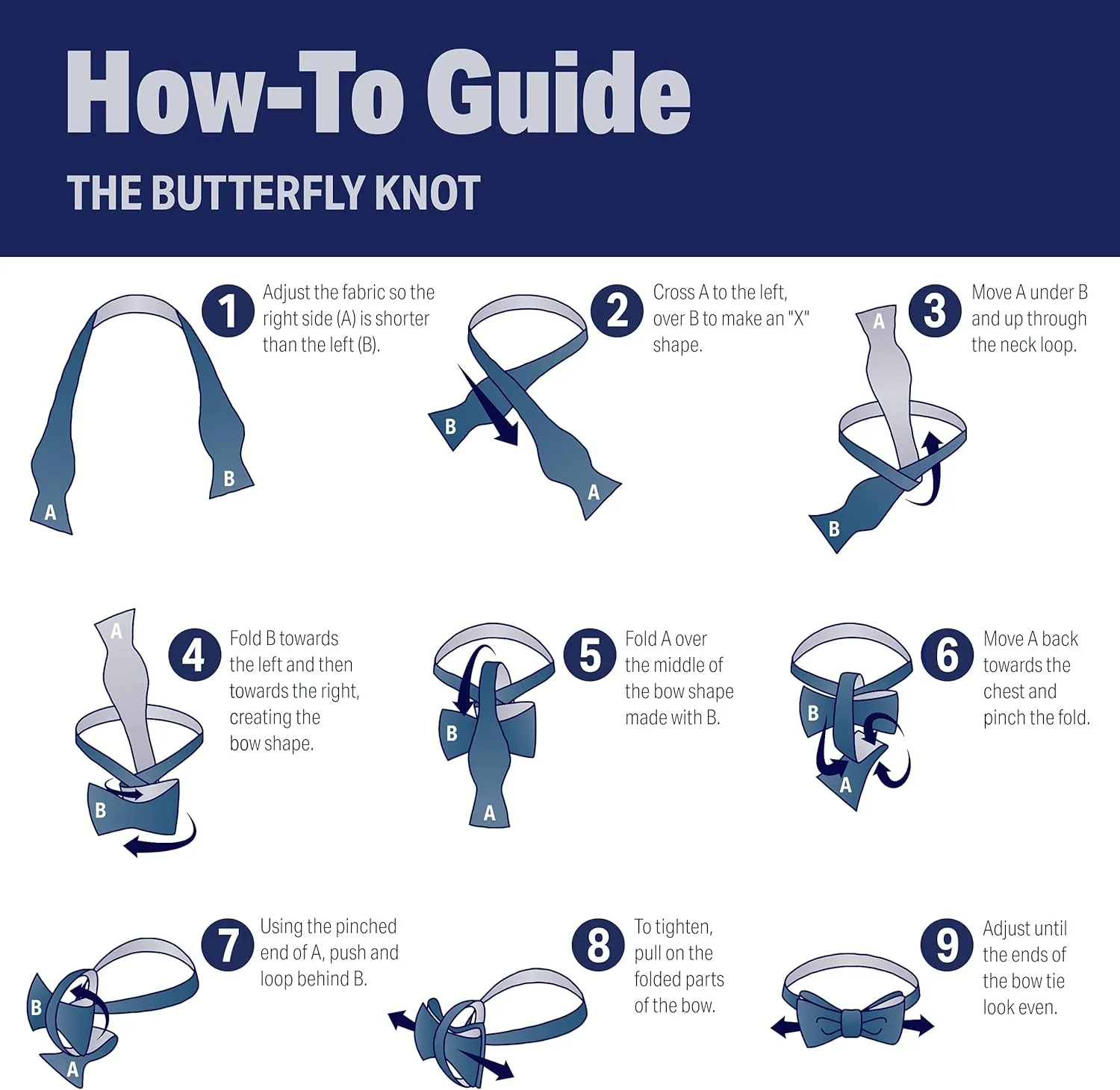 How-To Guide

THE BUTTERFLY KNOT

1 Adjust the fabric so the right side (A) is shorter than the left (B).

A B

2 Cross A to the left, over B to make an "X" shape.

B A

3 Move A under B and up through the neck loop.

A B

4 Fold B towards the left and then towards the right, creating the bow shape.

A B

5 Fold A over the middle of the bow shape made with B.

B A

6 Move A back towards the chest and pinch the fold.

B A

7 Using the pinched end of A, push and loop behind B.

B A

8 To tighten, pull on the folded parts of the bow.

9 Adjust until the ends of the bow tie look even.